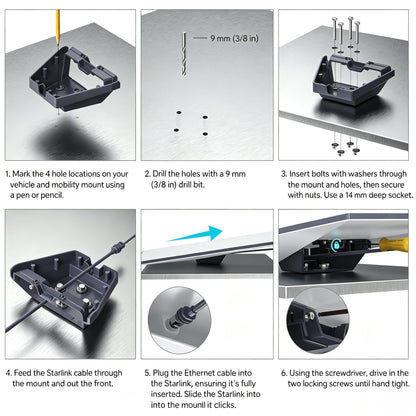 9 mm (3/8 in)

1. Mark the 4 hole locations on your vehicle and mobility mount using a pen or pencil.

2. Drill the holes with a 9 mm (3/8 in) drill bit.

3. Insert bolts with washers through the mount and holes, then secure with nuts. Use a 14 mm deep socket.

4. Feed the Starlink cable through the mount and out the front.

5. Plug the Ethernet cable into the Starlink, ensuring it's fully inserted. Slide the Starlink into into the mounll it clicks.

6. Using the screwdriver, drive in the two locking screws until hand tight.